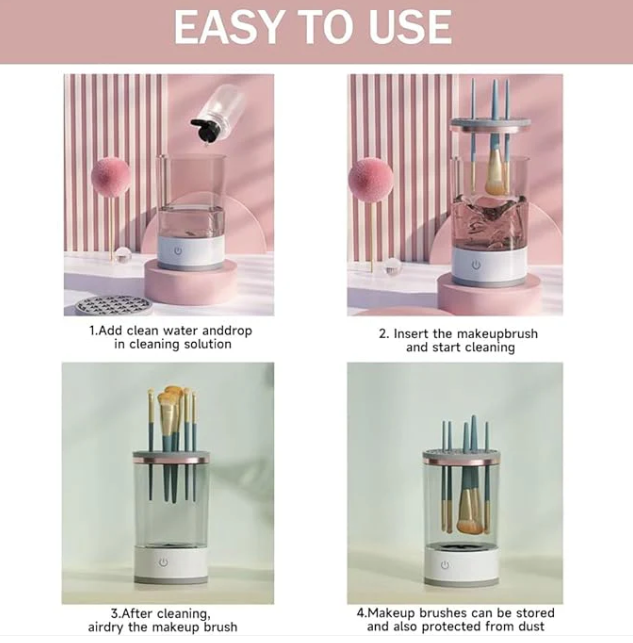 EASY TO USE

1.Add clean water anddrop in cleaning solution

2. Insert the makeupbrush and start cleaning

3.After cleaning, airdry the makeup brush

4.Makeup brushes can be stored and also protected from dust